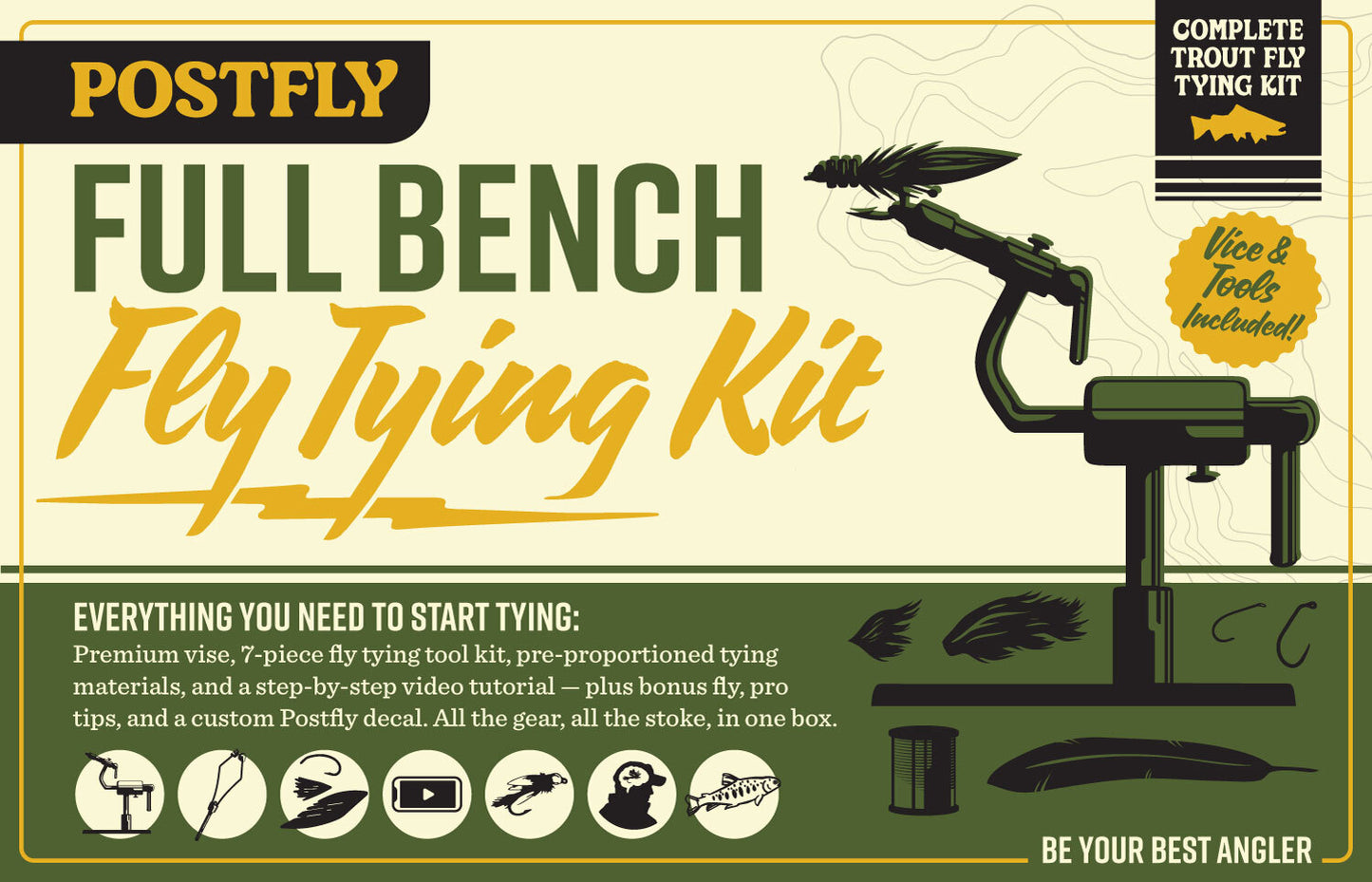 POSTFLY

COMPLETE TROUT FLY TYING KIT

FULL BENCH

Fly Tying Kit

Vice & Tools Included!

EVERYTHING YOU NEED TO START TYING:

Premium vise, 7-piece fly tying tool kit, pre-proportioned tying materials, and a step-by-step video tutorial — plus bonus fly, pro tips, and a custom Postfly decal. All the gear, all the stoke, in one box.

BE YOUR BEST ANGLER